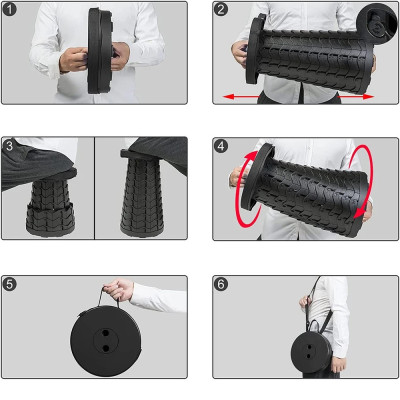 1

2

3

4

5

6